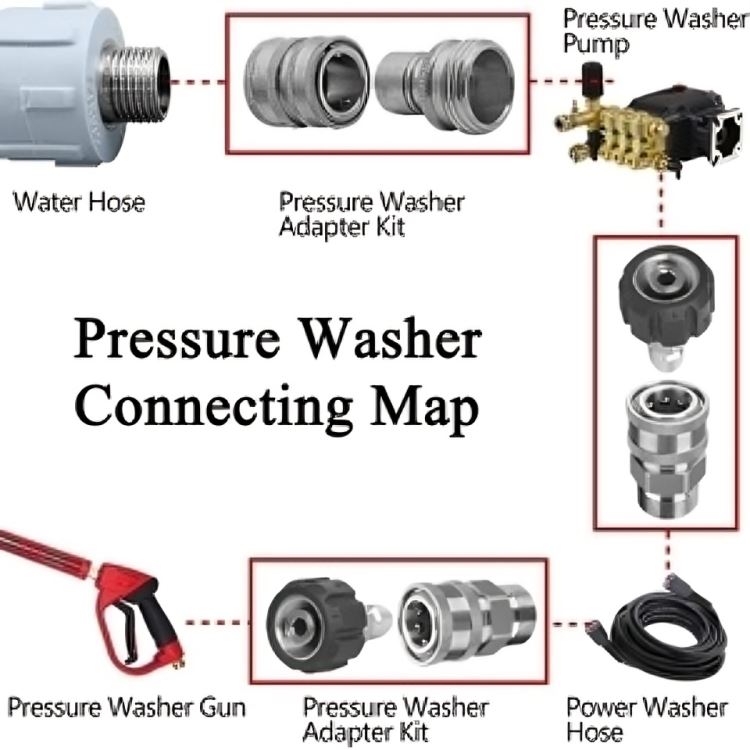 Pressure Washer Pump

Water Hose

Pressure Washer Adapter Kit

Pressure Washer Connecting Map

Pressure Washer Gun

Pressure Washer Adapter Kit

Power Washer Hose